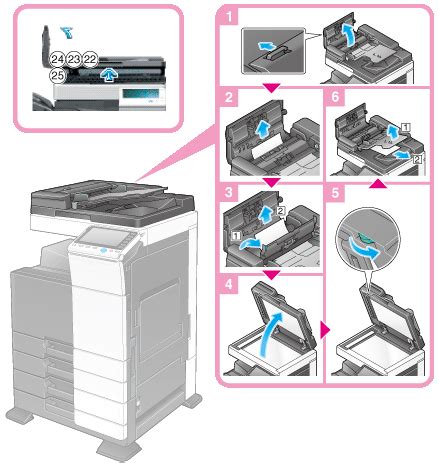 24 23 22
25

1

2

6
1
2

3
2
1

5

4