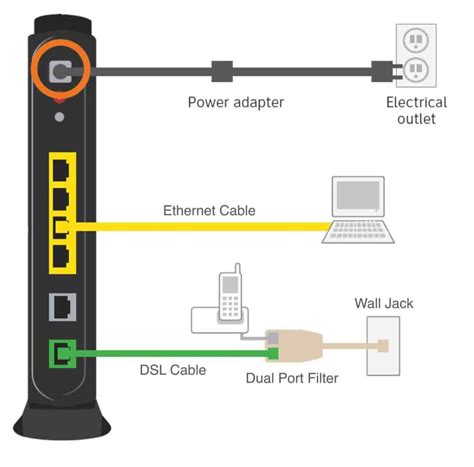 Power adapter

Electrical outlet

Ethernet Cable

Wall Jack

DSL Cable

Dual Port Filter