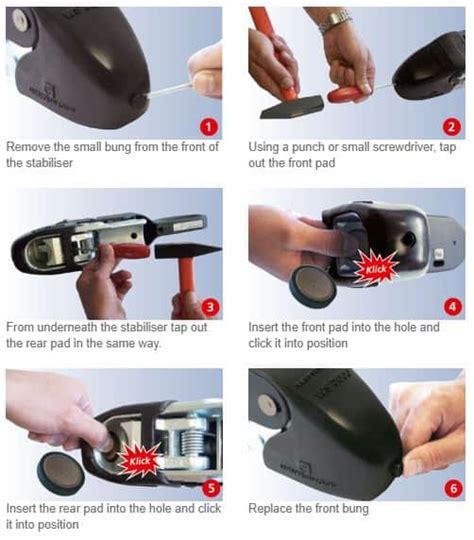 1
Remove the small bung from the front of the stabiliser

2
Using a punch or small screwdriver, tap out the front pad

3
From underneath the stabiliser tap out the rear pad in the same way.

Klick
4
Insert the front pad into the hole and click it into position

Klick
5
Insert the rear pad into the hole and click it into position

6
Replace the front bung