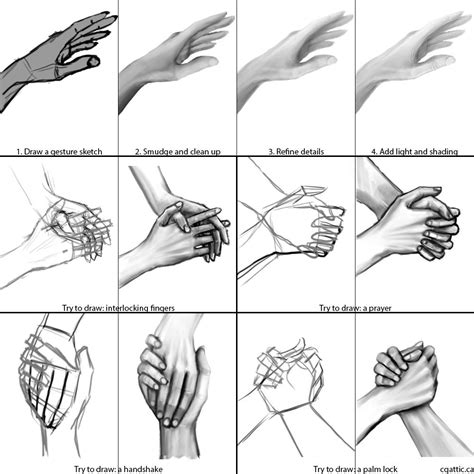 1. Draw a gesture sketch

2. Smudge and clean up

3. Refine details

4. Add light and shading

Try to draw: interlocking fingers

Try to draw: a prayer

Try to draw: a handshake

Try to draw: a palm lock

cgattic.ca