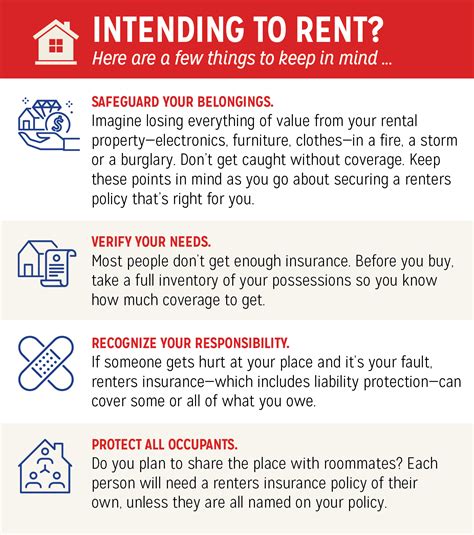 INTENDING TO RENT?
Here are a few things to keep in mind ...

SAFEGUARD YOUR BELONGINGS.
Imagine losing everything of value from your rental property—electronics, furniture, clothes—in a fire, a storm or a burglary. Don't get caught without coverage. Keep these points in mind as you go about securing a renters policy that's right for you.

VERIFY YOUR NEEDS.
Most people don't get enough insurance. Before you buy, take a full inventory of your possessions so you know how much coverage to get.

RECOGNIZE YOUR RESPONSIBILITY.
If someone gets hurt at your place and it's your fault, renters insurance—which includes liability protection—can cover some or all of what you owe.

PROTECT ALL OCCUPANTS.
Do you plan to share the place with roommates? Each person will need a renters insurance policy of their own, unless they are all named on your policy.