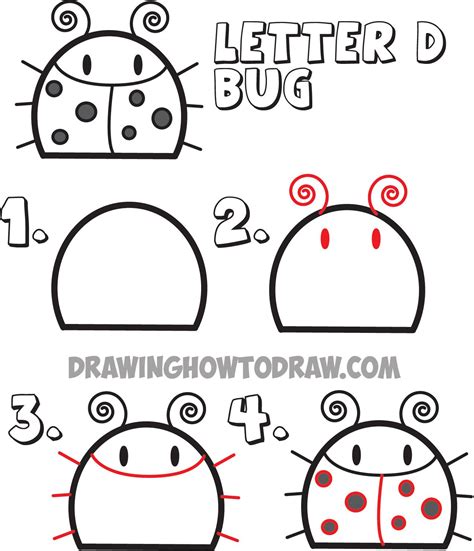 LETTER D BUG

1.

2.

DRAWINGHOWTODRAW.COM

3.

4.