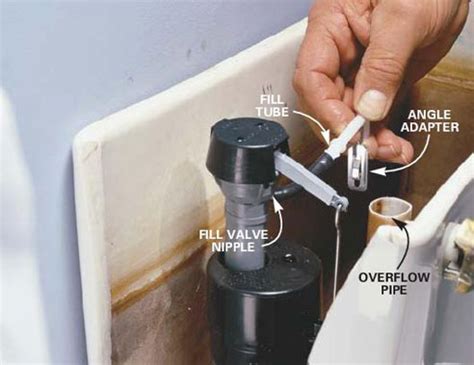 FILL TUBE

ANGLE ADAPTER

FILL VALVE NIPPLE

OVERFLOW PIPE