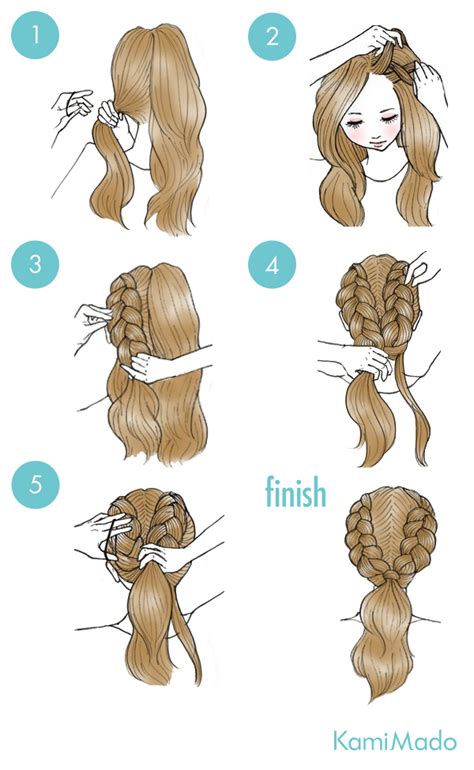 1

2

3

4

5

finish

KamiMado