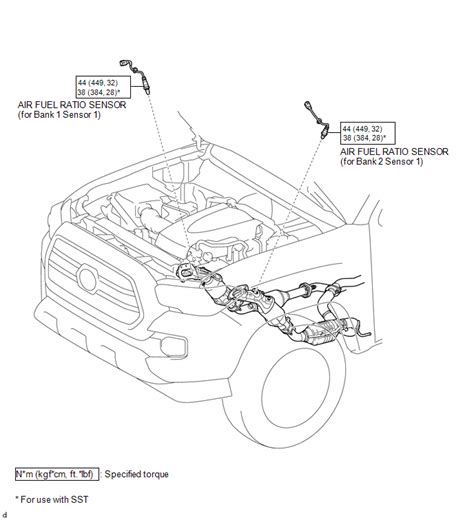 44 (449, 32)
38 (384, 28)*

AIR FUEL RATIO SENSOR
(for Bank 1 Sensor 1)

44 (449, 32)
38 (384, 28)*

AIR FUEL RATIO SENSOR
(for Bank 2 Sensor 1)

N*m (kgf*cm, ft.*lbf) : Specified torque

* For use with SST

d