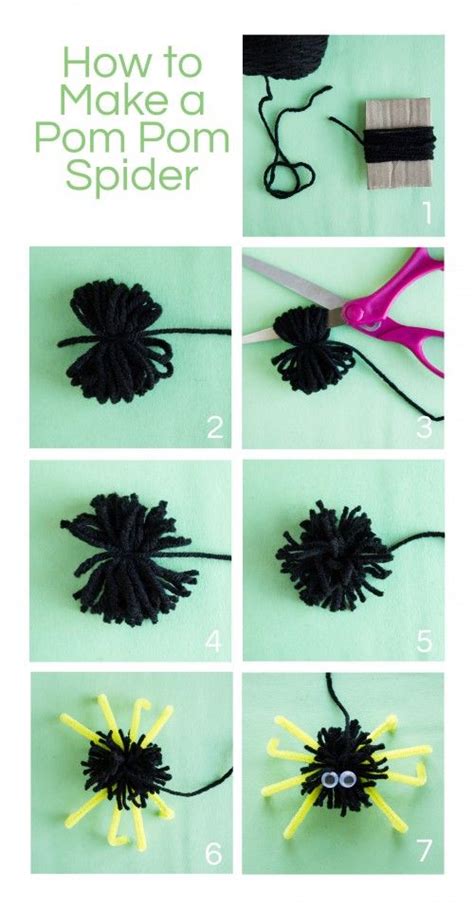 How to Make a Pom Pom Spider

1

2

3

4

5

6

7