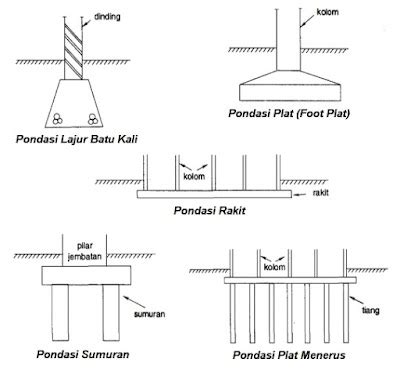 dinding

Pondasi Lajur Batu Kali

kolom

Pondasi Plat (Foot Plat)

kolom

rakit

Pondasi Rakit

pilar jembatan

sumuran

Pondasi Sumuran

kolom

tiang

Pondasi Plat Menerus