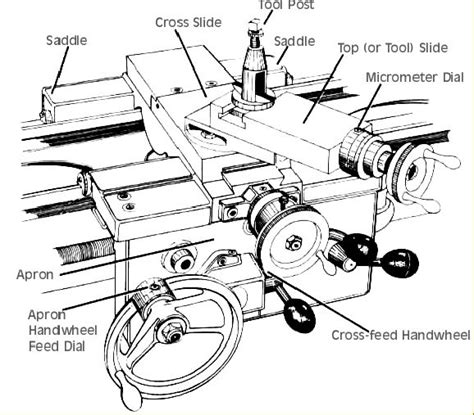 Tool Post
Cross Slide
Saddle
Saddle
Top (or Tool) Slide
Micrometer Dial
Apron
Apron Handwheel Feed Dial
Cross-feed Handwheel