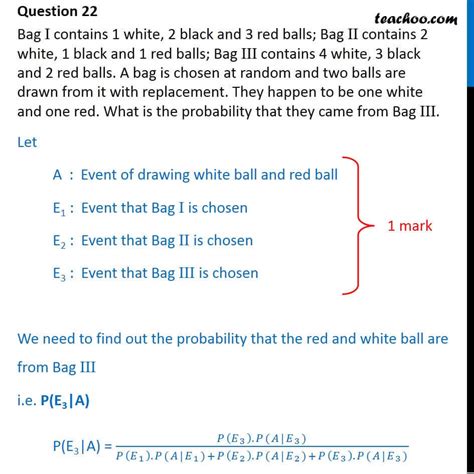 Question 22

teachoo.com

Bag I contains 1 white, 2 black and 3 red balls; Bag II contains 2 white, 1 black and 1 red balls; Bag III contains 4 white, 3 black and 2 red balls. A bag is chosen at random and two balls are drawn from it with replacement. They happen to be one white and one red. What is the probability that they came from Bag III.

Let

A : Event of drawing white ball and red ball

$E_1$ : Event that Bag I is chosen

$E_2$ : Event that Bag II is chosen

$E_3$ : Event that Bag III is chosen

1 mark

We need to find out the probability that the red and white ball are from Bag III

i.e. $P(E_3|A)$

$P(E_3|A) = \frac{P(E_3).P(A|E_3)}{P(E_1).P(A|E_1)+P(E_2).P(A|E_2)+P(E_3).P(A|E_3)}$