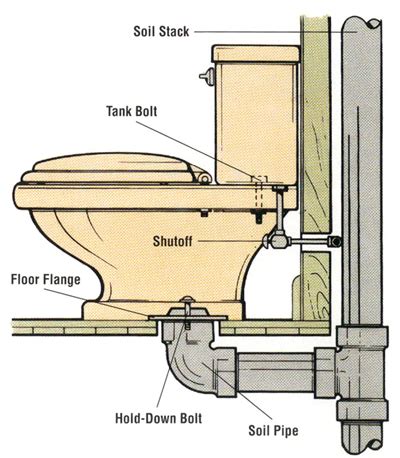 Soil Stack
Tank Bolt
Shutoff
Floor Flange
Hold-Down Bolt
Soil Pipe