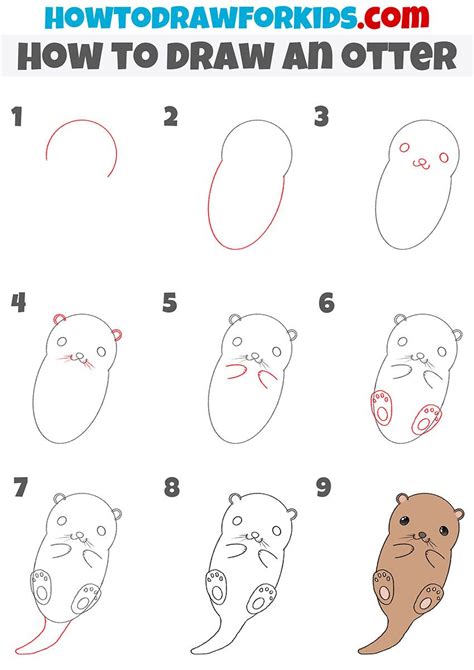 HOWTODRAWFORKIDS.com
HOW TO DRAW AN OTTER

1
2
3
4
5
6
7
8
9