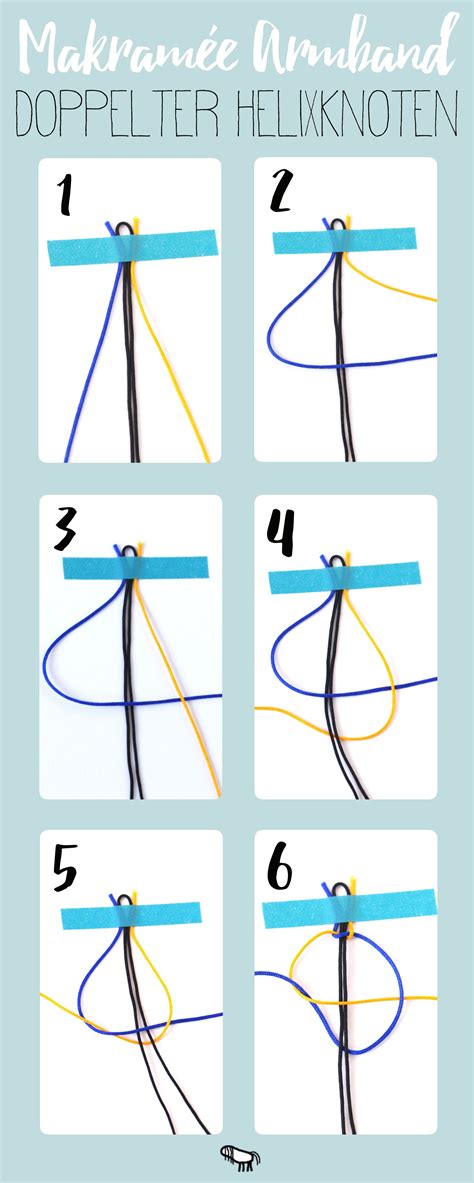 Makramée Armband
DOPPELTER HELIXKNOTEN

1

2

3

4

5

6