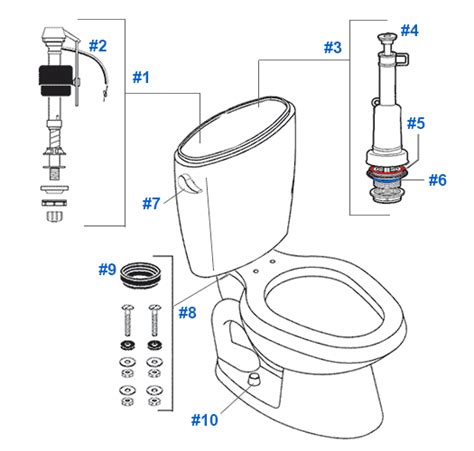 #2
#1
#3
#4
#5
#6
#7
#9
#8
#10