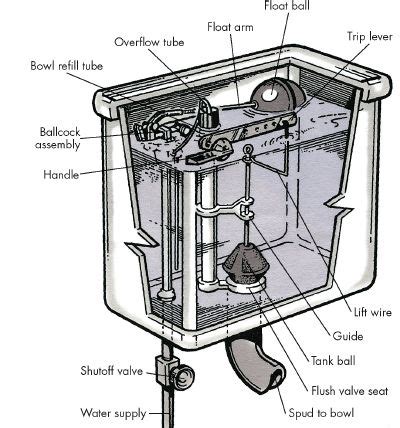 Float ball
Float arm
Trip lever
Overflow tube
Bowl refill tube
Ballcock assembly
Handle
Lift wire
Guide
Tank ball
Shutoff valve
Flush valve seat
Water supply
Spud to bowl