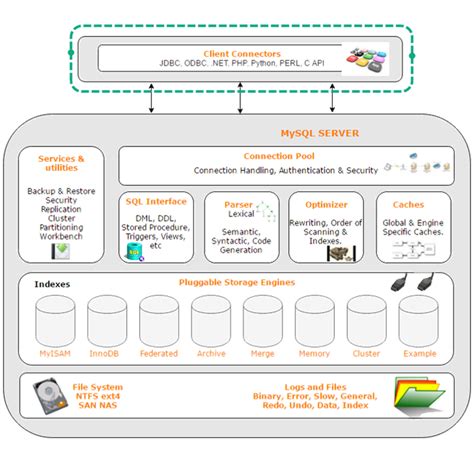 Client Connectors
JDBC, ODBC, .NET, PHP, Python, PERL, C API

MySQL SERVER

Services & utilities

Backup & Restore
Security
Replication
Cluster
Partitioning
Workbench

Connection Pool
Connection Handling, Authentication & Security

SQL Interface
DML, DDL, Stored Procedure, Triggers, Views, etc

Parser
Lexical
Semantic, Syntactic, Code Generation

Optimizer
Rewriting, Order of Scanning & Indexes.

Caches
Global & Engine Specific Caches.

Indexes

Pluggable Storage Engines

MyISAM
InnoDB
Federated
Archive
Merge
Memory
Cluster
Example

File System
NTFS ext4
SAN NAS

Logs and Files
Binary, Error, Slow, General, Redo, Undo, Data, Index