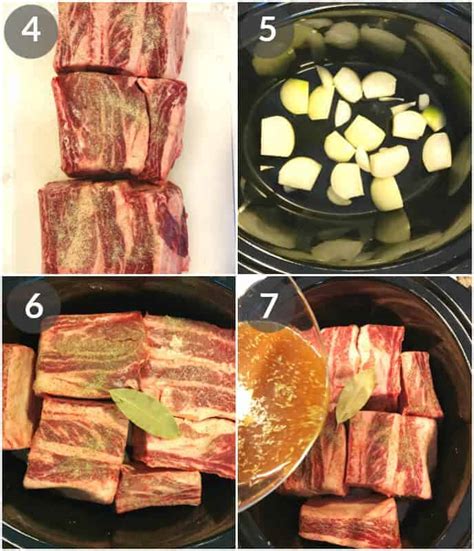 4

5

6

7