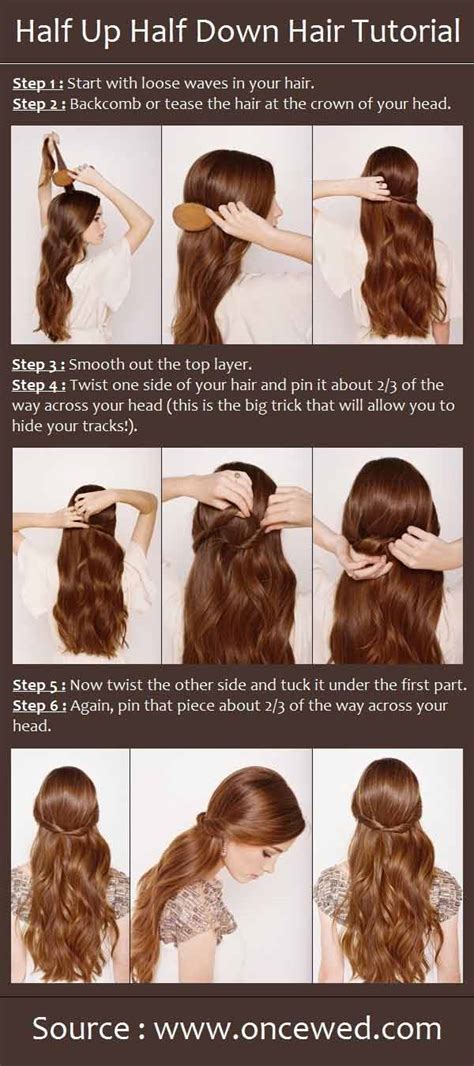 Half Up Half Down Hair Tutorial

Step 1 : Start with loose waves in your hair.
Step 2 : Backcomb or tease the hair at the crown of your head.

Step 3 : Smooth out the top layer.
Step 4 : Twist one side of your hair and pin it about 2/3 of the way across your head (this is the big trick that will allow you to hide your tracks!).

Step 5 : Now twist the other side and tuck it under the first part.
Step 6 : Again, pin that piece about 2/3 of the way across your head.

Source : www.oncewed.com