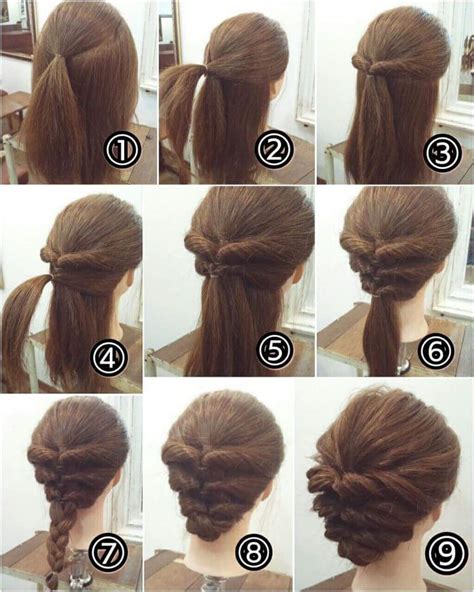 ①
②
③
④
⑤
⑥
⑦
⑧
⑨