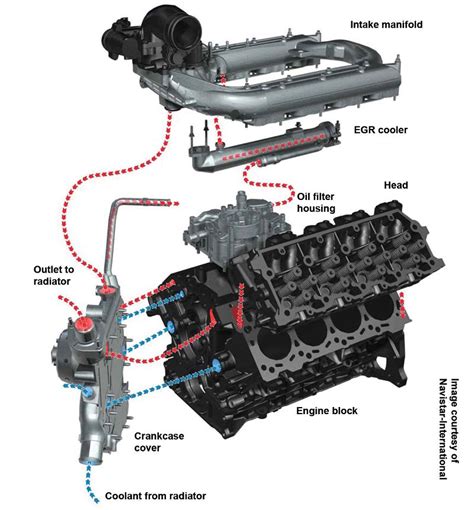 Intake manifold

EGR cooler

Head

Oil filter housing

Outlet to radiator

Engine block

Crankcase cover

Coolant from radiator

Image courtesy of Navistar-International