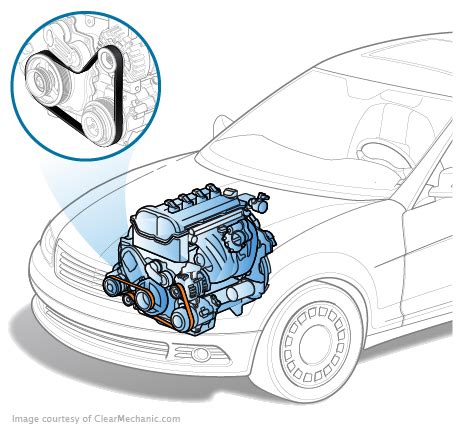 Image courtesy of ClearMechanic.com