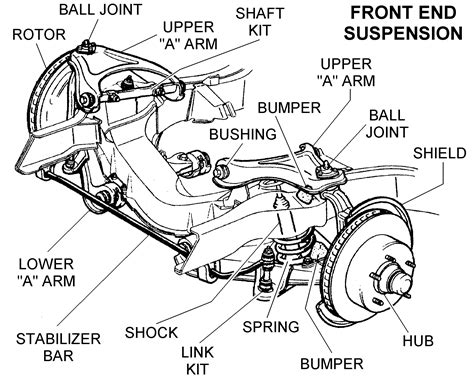 FRONT END SUSPENSION

BALL JOINT

ROTOR

UPPER "A" ARM

SHAFT KIT

UPPER "A" ARM

BUMPER

BALL JOINT

BUSHING

SHIELD

LOWER "A" ARM

STABILIZER BAR

SHOCK

LINK KIT

SPRING

BUMPER

HUB