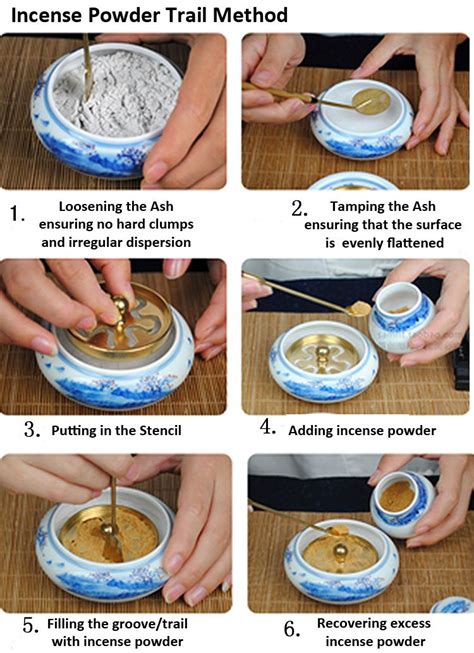 Incense Powder Trail Method

1. Loosening the Ash ensuring no hard clumps and irregular dispersion

2. Tamping the Ash ensuring that the surface is evenly flattened

3. Putting in the Stencil

4. Adding incense powder

5. Filling the groove/trail with incense powder

6. Recovering excess incense powder