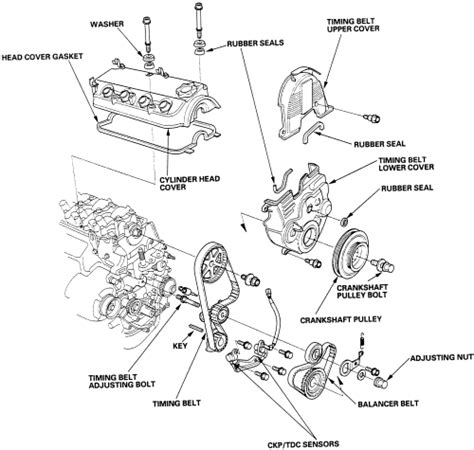 WASHER

HEAD COVER GASKET

RUBBER SEALS

TIMING BELT UPPER COVER

RUBBER SEAL

TIMING BELT LOWER COVER

CYLINDER HEAD COVER

RUBBER SEAL

CRANKSHAFT PULLEY BOLT

CRANKSHAFT PULLEY

KEY

ADJUSTING NUT

TIMING BELT ADJUSTING BOLT

TIMING BELT

BALANCER BELT

CKP/TDC SENSORS