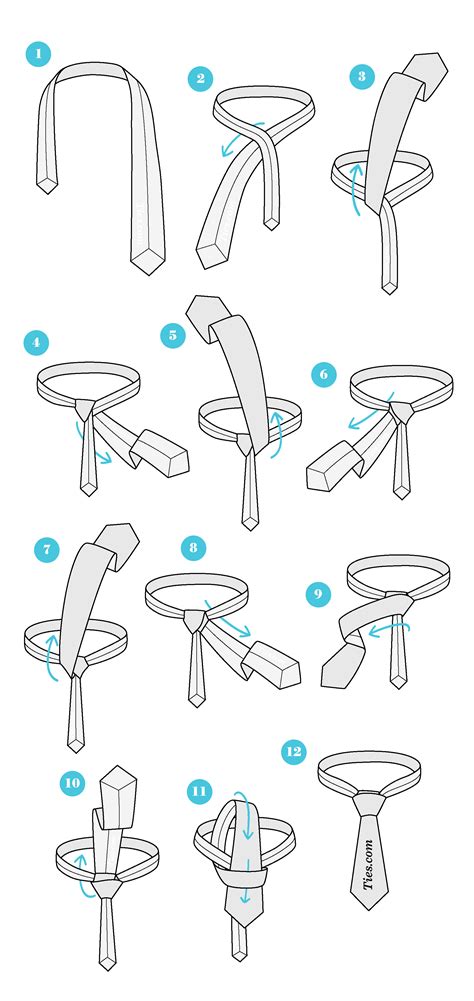 1
2
3
4
5
6
7
8
9
10
11
12
Ties.com