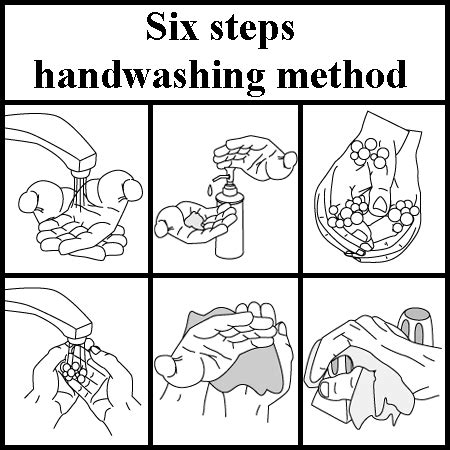 Six steps handwashing method