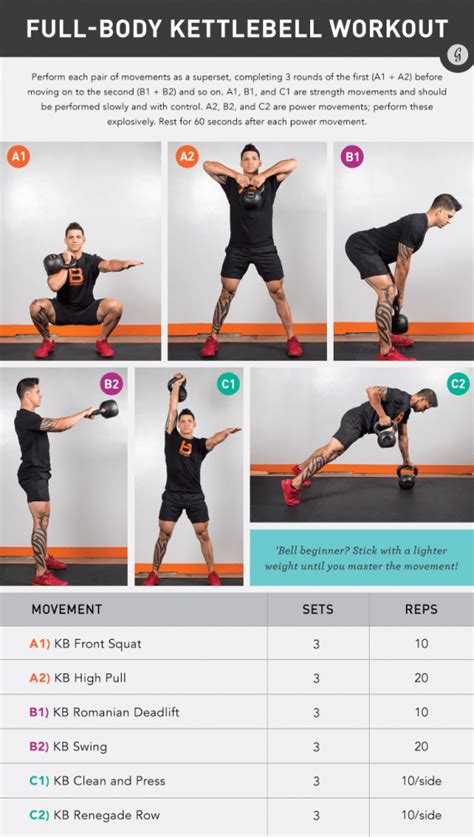 FULL-BODY KETTLEBELL WORKOUT

G

Perform each pair of movements as a superset, completing 3 rounds of the first (A1 + A2) before moving on to the second (B1 + B2) and so on. A1, B1, and C1 are strength movements and should be performed slowly and with control. A2, B2, and C2 are power movements; perform these explosively. Rest for 60 seconds after each power movement.

A1

A2

B1

B2

C1

C2

'Bell beginner? Stick with a lighter weight until you master the movement!

| MOVEMENT | SETS | REPS |
|---|---|---|
| A1) KB Front Squat | 3 | 10 |
| A2) KB High Pull | 3 | 20 |
| B1) KB Romanian Deadlift | 3 | 10 |
| B2) KB Swing | 3 | 20 |
| C1) KB Clean and Press | 3 | 10/side |
| C2) KB Renegade Row | 3 | 10/side |