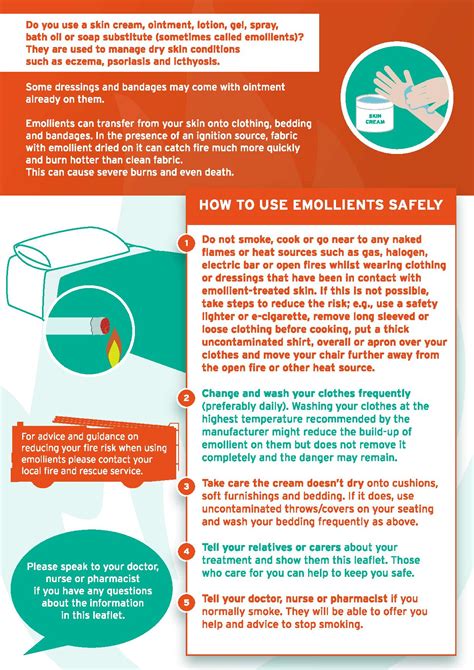 Do you use a skin cream, ointment, lotion, gel, spray, bath oil or soap substitute (sometimes called emollients)? They are used to manage dry skin conditions such as eczema, psoriasis and icthyosis.

Some dressings and bandages may come with ointment already on them.

Emollients can transfer from your skin onto clothing, bedding and bandages. In the presence of an ignition source, fabric with emollient dried on it can catch fire much more quickly and burn hotter than clean fabric.
This can cause severe burns and even death.

SKIN CREAM

HOW TO USE EMOLLIENTS SAFELY

1 Do not smoke, cook or go near to any naked flames or heat sources such as gas, halogen, electric bar or open fires whilst wearing clothing or dressings that have been in contact with emollient-treated skin. If this is not possible, take steps to reduce the risk; e.g., use a safety lighter or e-cigarette, remove long sleeved or loose clothing before cooking, put a thick uncontaminated shirt, overall or apron over your clothes and move your chair further away from the open fire or other heat source.

2 Change and wash your clothes frequently (preferably daily). Washing your clothes at the highest temperature recommended by the manufacturer might reduce the build-up of emollient on them but does not remove it completely and the danger may remain.

3 Take care the cream doesn't dry onto cushions, soft furnishings and bedding. If it does, use uncontaminated throws/covers on your seating and wash your bedding frequently as above.

4 Tell your relatives or carers about your treatment and show them this leaflet. Those who care for you can help to keep you safe.

5 Tell your doctor, nurse or pharmacist if you normally smoke. They will be able to offer you help and advice to stop smoking.

For advice and guidance on reducing your fire risk when using emollients please contact your local fire and rescue service.

Please speak to your doctor, nurse or pharmacist if you have any questions about the information in this leaflet.