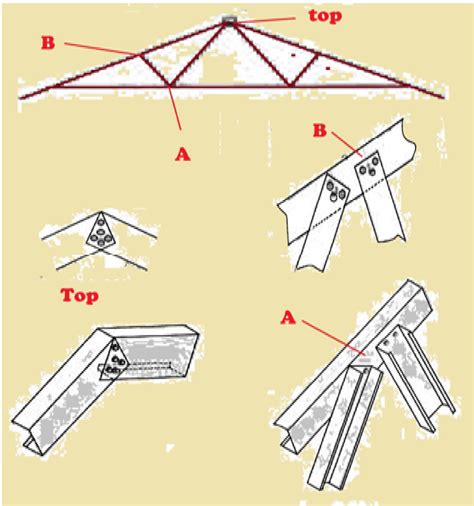 top

B

A

B

Top

A