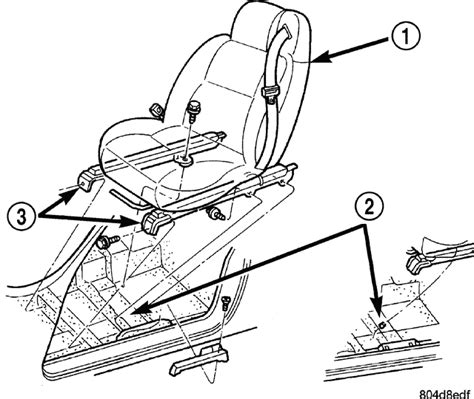 1
3
2
804d8edf