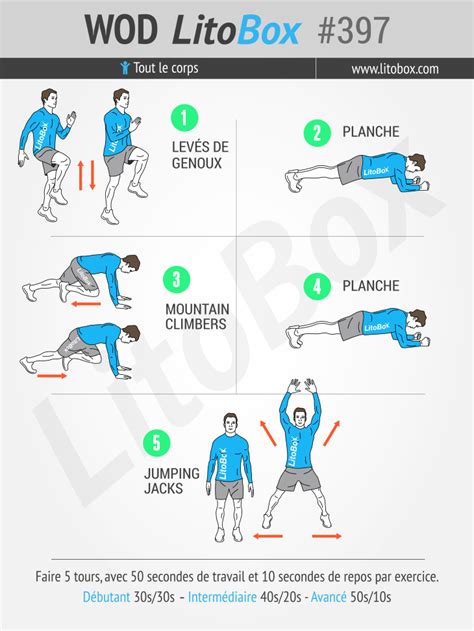 WOD LitoBox #397

Tout le corps

www.litobox.com

1
LEVÉS DE GENOUX

2
PLANCHE

3
MOUNTAIN CLIMBERS

4
PLANCHE

5
JUMPING JACKS

LitoBox

Faire 5 tours, avec 50 secondes de travail et 10 secondes de repos par exercice.
Débutant 30s/30s - Intermédiaire 40s/20s - Avancé 50s/10s