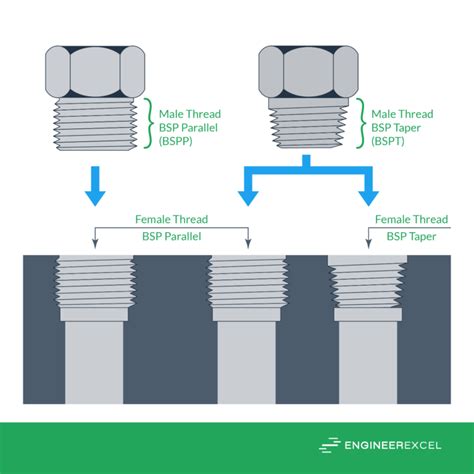 Male Thread
BSP Parallel
(BSPP)

Male Thread
BSP Taper
(BSPT)

Female Thread
BSP Parallel

Female Thread
BSP Taper

ENGINEEREXCEL