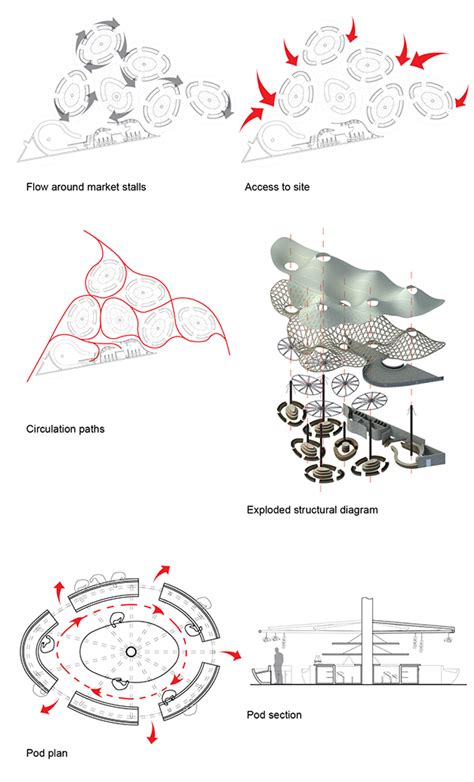 Flow around market stalls

Access to site

Circulation paths

Exploded structural diagram

Pod plan

Pod section