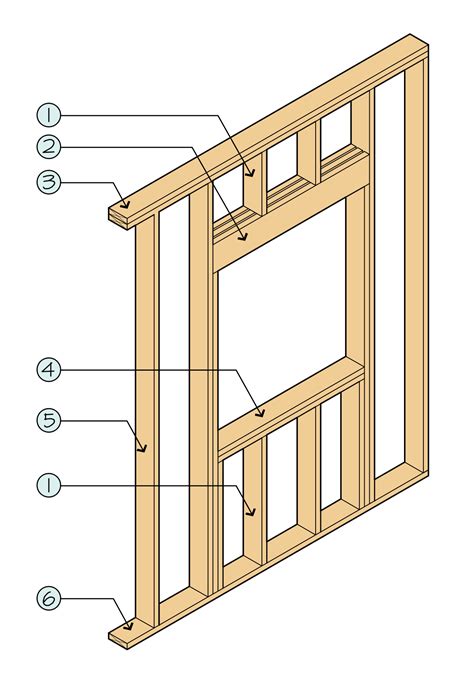 1
2
3
4
5
1
6