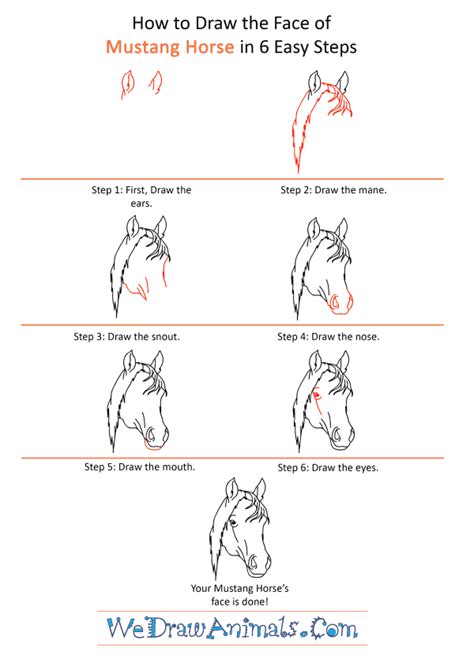 How to Draw the Face of
Mustang Horse in 6 Easy Steps

Step 1: First, Draw the ears.

Step 2: Draw the mane.

Step 3: Draw the snout.

Step 4: Draw the nose.

Step 5: Draw the mouth.

Step 6: Draw the eyes.

Your Mustang Horse's face is done!

WeDrawAnimals.Com