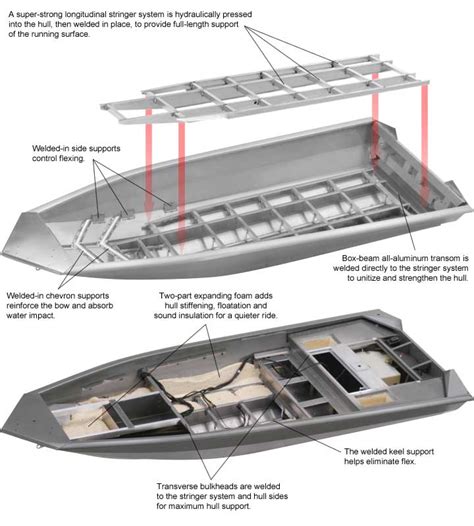 A super-strong longitudinal stringer system is hydraulically pressed into the hull, then welded in place, to provide full-length support of the running surface.

Welded-in side supports control flexing.

Box-beam all-aluminum transom is welded directly to the stringer system to unitize and strengthen the hull.

Welded-in chevron supports reinforce the bow and absorb water impact.

Two-part expanding foam adds hull stiffening, floatation and sound insulation for a quieter ride.

The welded keel support helps eliminate flex.

Transverse bulkheads are welded to the stringer system and hull sides for maximum hull support.