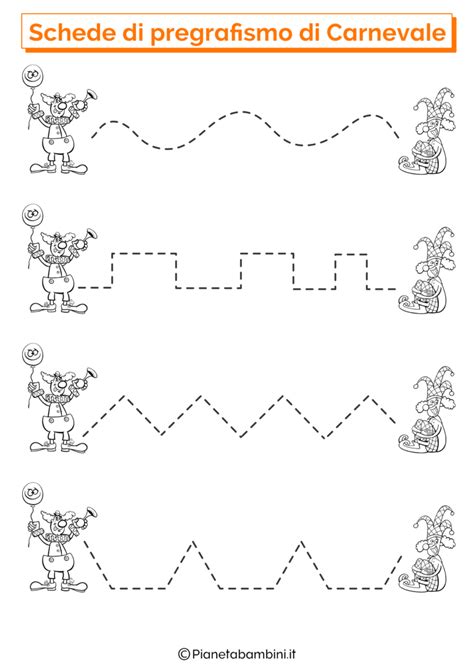 Schede di pregrafismo di Carnevale

©Pianetabambini.it