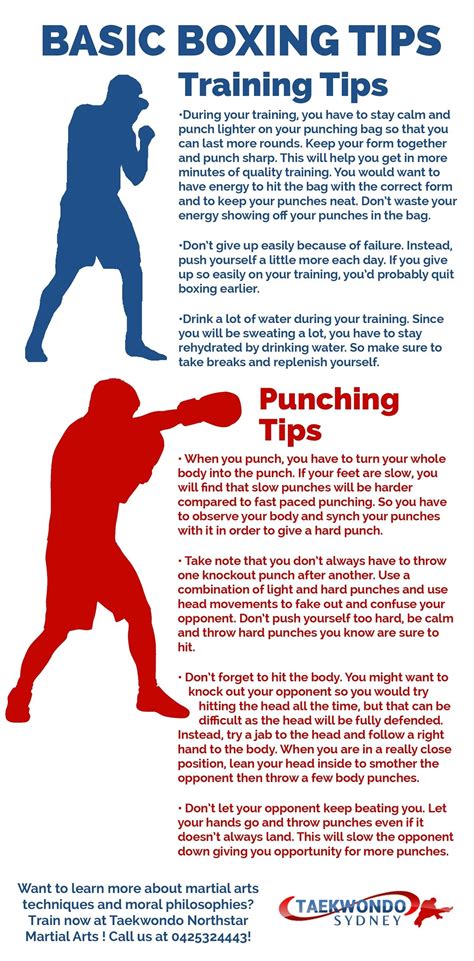 BASIC BOXING TIPS

Training Tips

•During your training, you have to stay calm and punch lighter on your punching bag so that you can last more rounds. Keep your form together and punch sharp. This will help you get in more minutes of quality training. You would want to have energy to hit the bag with the correct form and to keep your punches neat. Don't waste your energy showing off your punches in the bag.

•Don't give up easily because of failure. Instead, push yourself a little more each day. If you give up so easily on your training, you'd probably quit boxing earlier.

•Drink a lot of water during your training. Since you will be sweating a lot, you have to stay rehydrated by drinking water. So make sure to take breaks and replenish yourself.

Punching Tips

• When you punch, you have to turn your whole body into the punch. If your feet are slow, you will find that slow punches will be harder compared to fast paced punching. So you have to observe your body and synch your punches with it in order to give a hard punch.

• Take note that you don't always have to throw one knockout punch after another. Use a combination of light and hard punches and use head movements to fake out and confuse your opponent. Don't push yourself too hard, be calm and throw hard punches you know are sure to hit.

• Don't forget to hit the body. You might want to knock out your opponent so you would try hitting the head all the time, but that can be difficult as the head will be fully defended. Instead, try a jab to the head and follow a right hand to the body. When you are in a really close position, lean your head inside to smother the opponent then throw a few body punches.

• Don't let your opponent keep beating you. Let your hands go and throw punches even if it doesn't always land. This will slow the opponent down giving you opportunity for more punches.

Want to learn more about martial arts techniques and moral philosophies? Train now at Taekwondo Northstar Martial Arts ! Call us at 0425324443!

TAEKWONDO SYDNEY