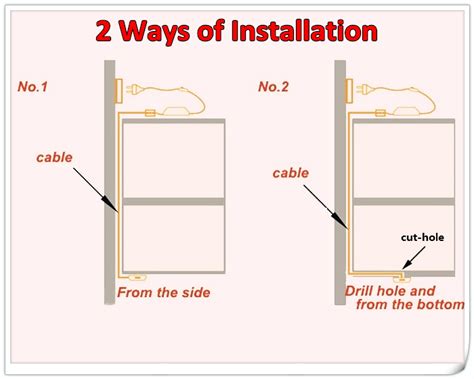 2 Ways of Installation

No.1

cable

From the side

No.2

cable

cut-hole

Drill hole and from the bottom