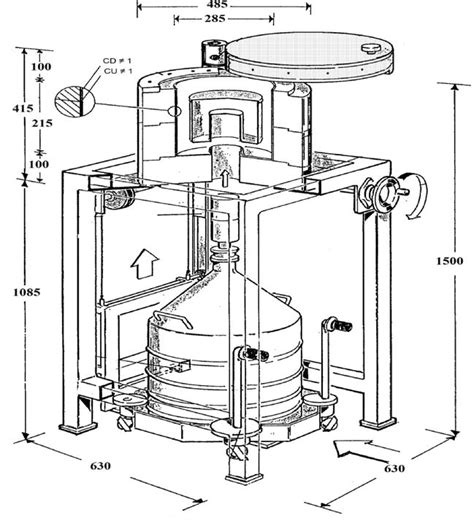 485
285
100
CD ≠ 1
CU ≠ 1
415
215
100
1085
1500
630
630