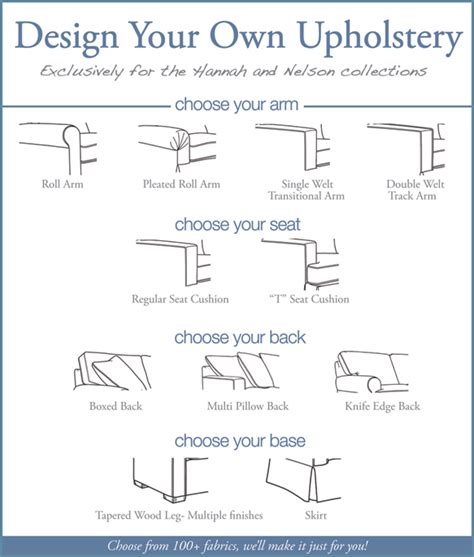 Design Your Own Upholstery

Exclusively for the Hannah and Nelson collections

choose your arm

Roll Arm

Pleated Roll Arm

Single Welt Transitional Arm

Double Welt Track Arm

choose your seat

Regular Seat Cushion

"T" Seat Cushion

choose your back

Boxed Back

Multi Pillow Back

Knife Edge Back

choose your base

Tapered Wood Leg- Multiple finishes

Skirt

Choose from 100+ fabrics, we'll make it just for you!