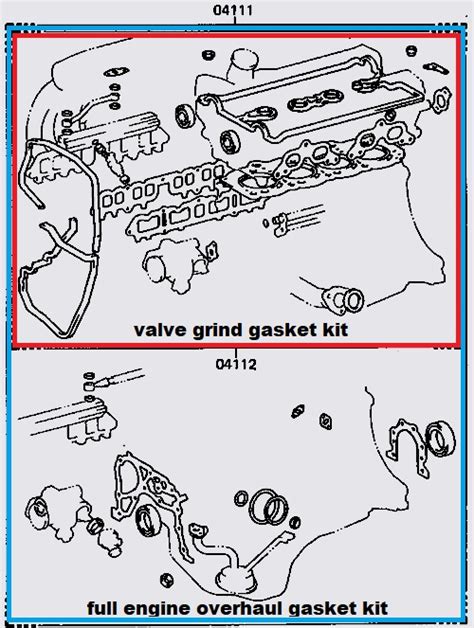 04111

valve grind gasket kit

04112

full engine overhaul gasket kit