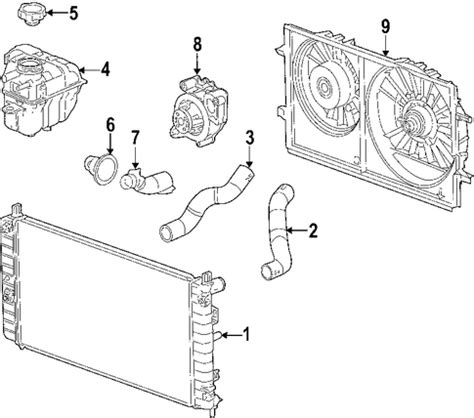 5
4
8
9
6
7
3
2
1