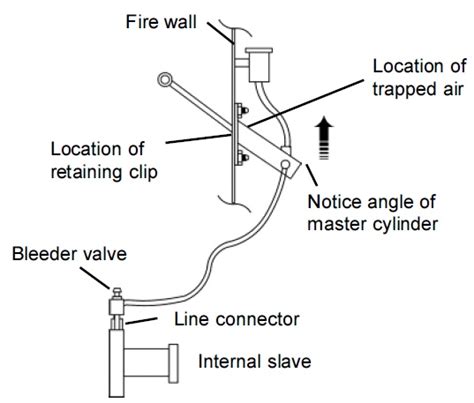 Fire wall

Location of trapped air

Location of retaining clip

Notice angle of master cylinder

Bleeder valve

Line connector

Internal slave