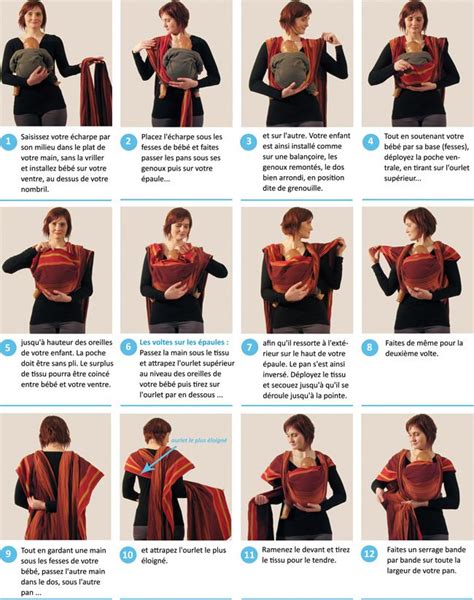 1 Saisissez votre écharpe par son milieu dans le plat de votre main, sans la vriller et installez bébé sur votre ventre, au dessus de votre nombril.

2 Placez l'écharpe sous les fesses de bébé et faites passer les pans sous ses genoux puis sur votre épaule...

3 et sur l'autre. Votre enfant est ainsi installé comme sur une balançoire, les genoux remontés, le dos bien arrondi, en position dite de grenouille.

4 Tout en soutenant votre bébé par sa base (fesses), déployez la poche ventrale, en tirant sur l'ourlet supérieur...

5 jusqu'à hauteur des oreilles de votre enfant. La poche doit être sans pli. Le surplus de tissu pourra être coincé entre bébé et votre ventre.

6 Les voltes sur les épaules : Passez la main sous le tissu et attrapez l'ourlet supérieur au niveau des oreilles de votre bébé puis tirez sur l'ourlet par en dessous ...

7 afin qu'il ressorte à l'extérieur sur le haut de votre épaule. Le pan s'est ainsi inversé. Déployez le tissu et secouez jusqu'à qu'il se déroule jusqu'à la pointe.

8 Faites de même pour la deuxième volte.

ourlet le plus éloigné

9 Tout en gardant une main sous les fesses de votre bébé, passez l'autre main dans le dos, sous l'autre pan ...

10 et attrapez l'ourlet le plus éloigné.

11 Ramenez le devant et tirez le tissu pour le tendre.

12 Faites un serrage bande par bande sur toute la largeur de votre pan.