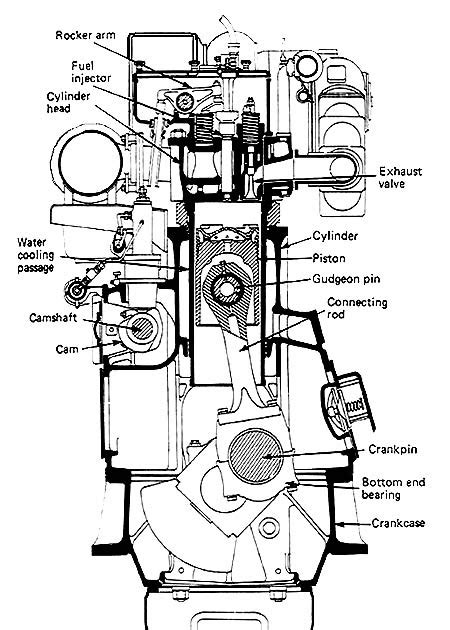 Rocker arm
Fuel injector
Cylinder head
Exhaust valve
Water cooling passage
Cylinder
Piston
Gudgeon pin
Connecting rod
Camshaft
Cam
Crankpin
Bottom end bearing
Crankcase