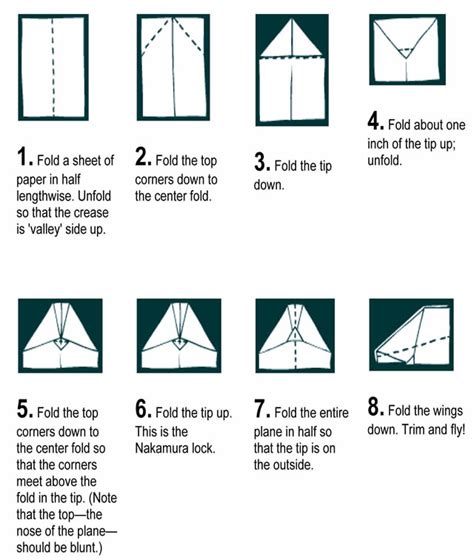 1. Fold a sheet of paper in half lengthwise. Unfold so that the crease is 'valley' side up.

2. Fold the top corners down to the center fold.

3. Fold the tip down.

4. Fold about one inch of the tip up; unfold.

5. Fold the top corners down to the center fold so that the corners meet above the fold in the tip. (Note that the top—the nose of the plane—should be blunt.)

6. Fold the tip up. This is the Nakamura lock.

7. Fold the entire plane in half so that the tip is on the outside.

8. Fold the wings down. Trim and fly!